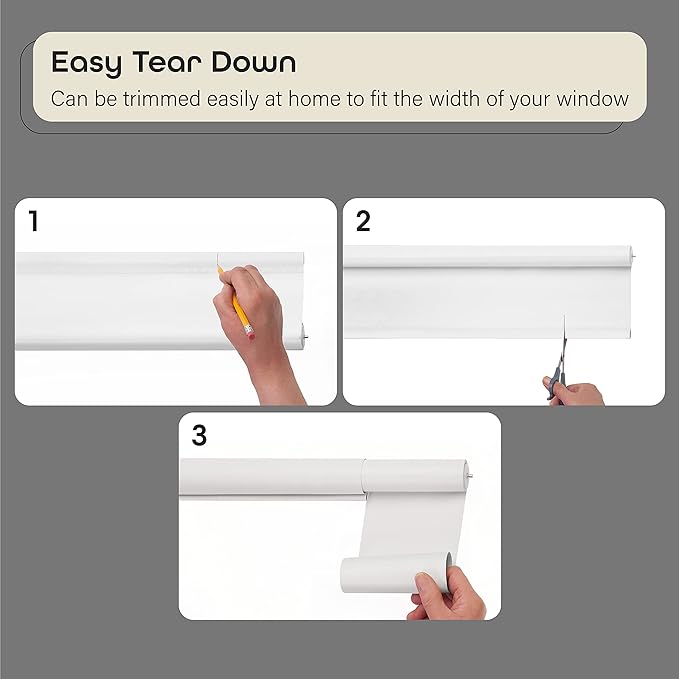 Easy Tear Down
Can be trimmed easily at home to fit the width of your window

1

2

3