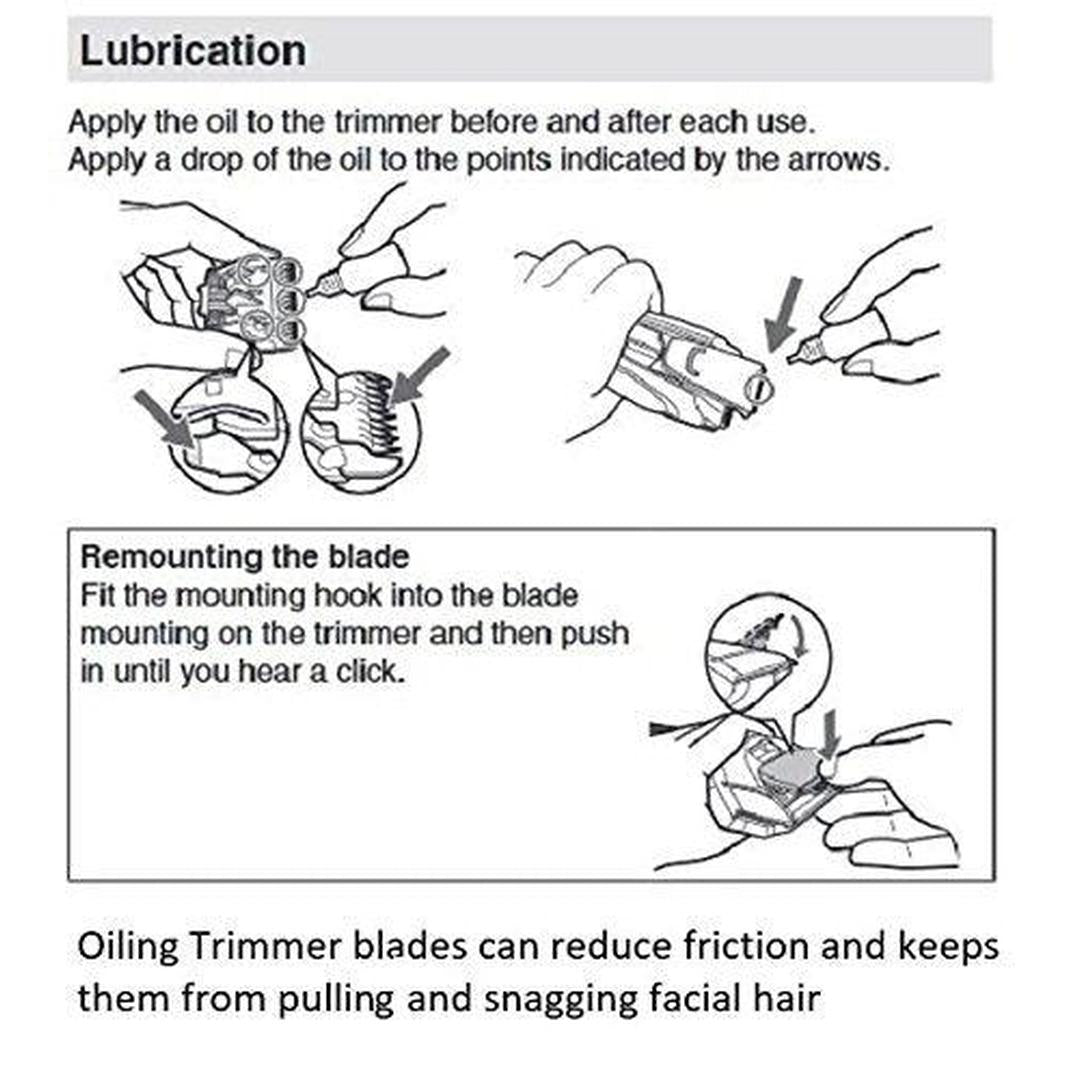 Lubrication

Apply the oil to the trimmer before and after each use.
Apply a drop of the oil to the points indicated by the arrows.

Remounting the blade
Fit the mounting hook into the blade mounting on the trimmer and then push in until you hear a click.

Oiling Trimmer blades can reduce friction and keeps them from pulling and snagging facial hair